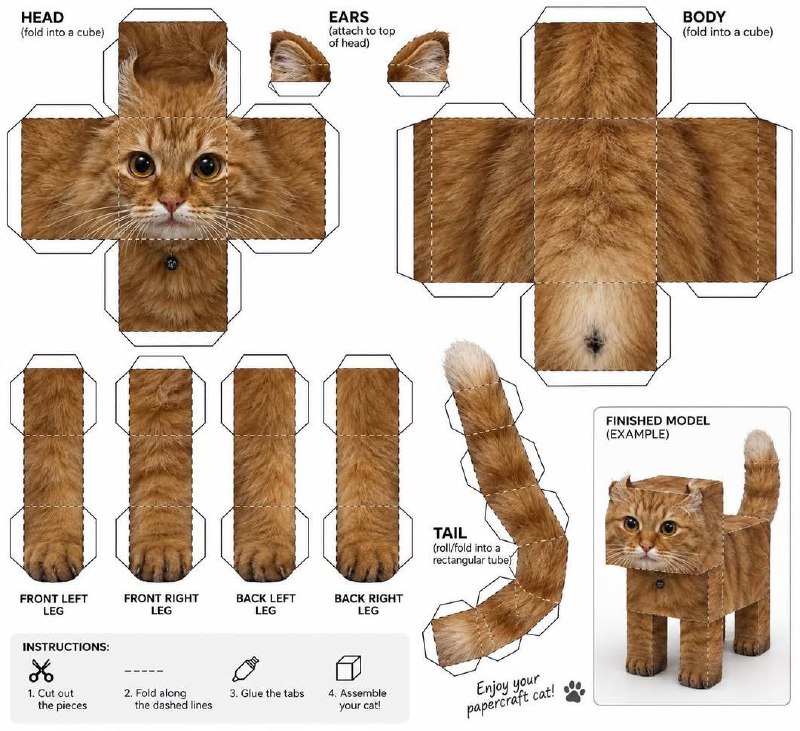 HEAD
(fold into a cube)

EARS
(attach to top of head)

BODY
(fold into a cube)

FRONT LEFT LEG

FRONT RIGHT LEG

BACK LEFT LEG

BACK RIGHT LEG

TAIL
(roll/fold into a rectangular tube)

FINISHED MODEL
(EXAMPLE)

INSTRUCTIONS:

1. Cut out the pieces

2. Fold along the dashed lines

3. Glue the tabs

4. Assemble your cat!

Enjoy your papercraft cat!