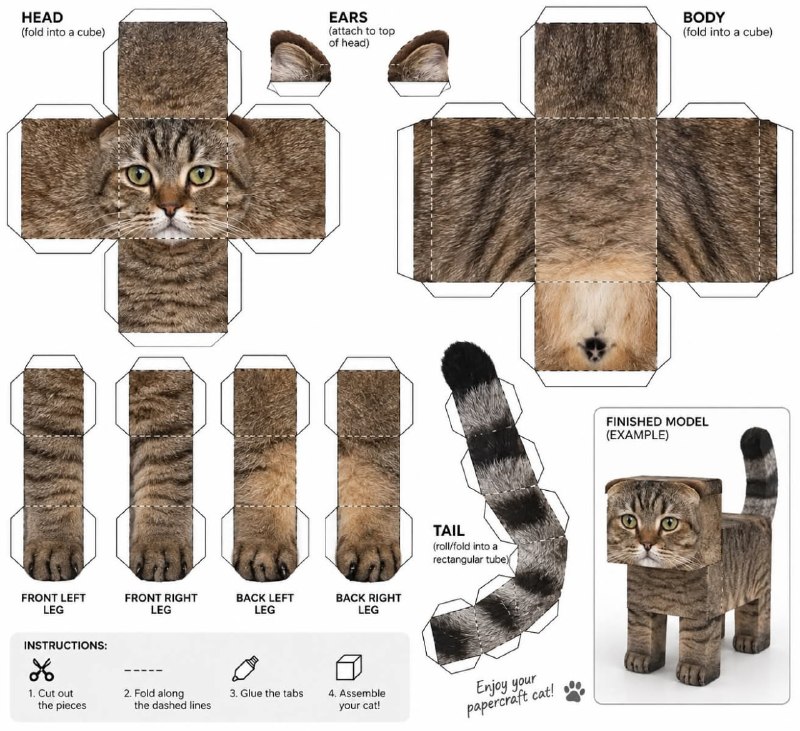 HEAD
(fold into a cube)

EARS
(attach to top of head)

BODY
(fold into a cube)

FRONT LEFT LEG

FRONT RIGHT LEG

BACK LEFT LEG

BACK RIGHT LEG

TAIL
(roll/fold into a rectangular tube)

FINISHED MODEL
(EXAMPLE)

INSTRUCTIONS:

1. Cut out the pieces

2. Fold along the dashed lines

3. Glue the tabs

4. Assemble your cat!

Enjoy your papercraft cat!